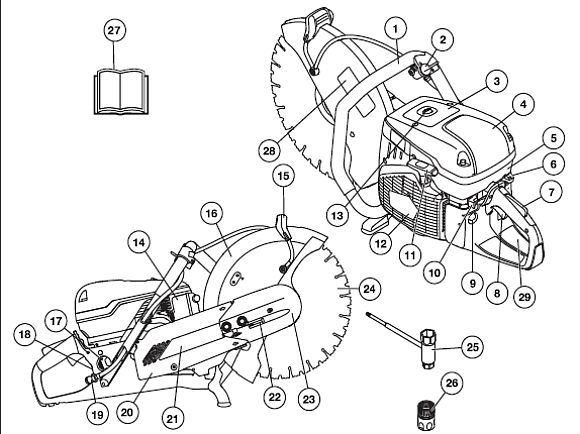 27
1
2
3
4
5
6
7
28
13
12
11
10
9
8
29
15
16
14
24
17
18
25
26
19
20
21
22
23